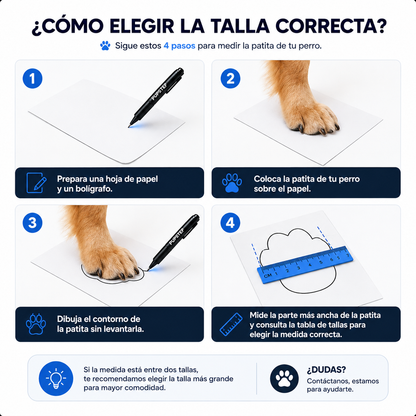 ¿CÓMO ELEGIR LA TALLA CORRECTA?

Sigue estos 4 pasos para medir la patita de tu perro.

1

PUPSTEP

Prepara una hoja de papel y un bolígrafo.

2

Coloca la patita de tu perro sobre el papel.

3

PUPSTEP

Dibuja el contorno de la patita sin levantarla.

4

CM 1 2 3 4 5 6 7 8

Mide la parte más ancha de la patita y consulta la tabla de tallas para elegir la medida correcta.

Si la medida está entre dos tallas, te recomendamos elegir la talla más grande para mayor comodidad.

¿DUDAS?
Contáctanos, estamos para ayudarte.