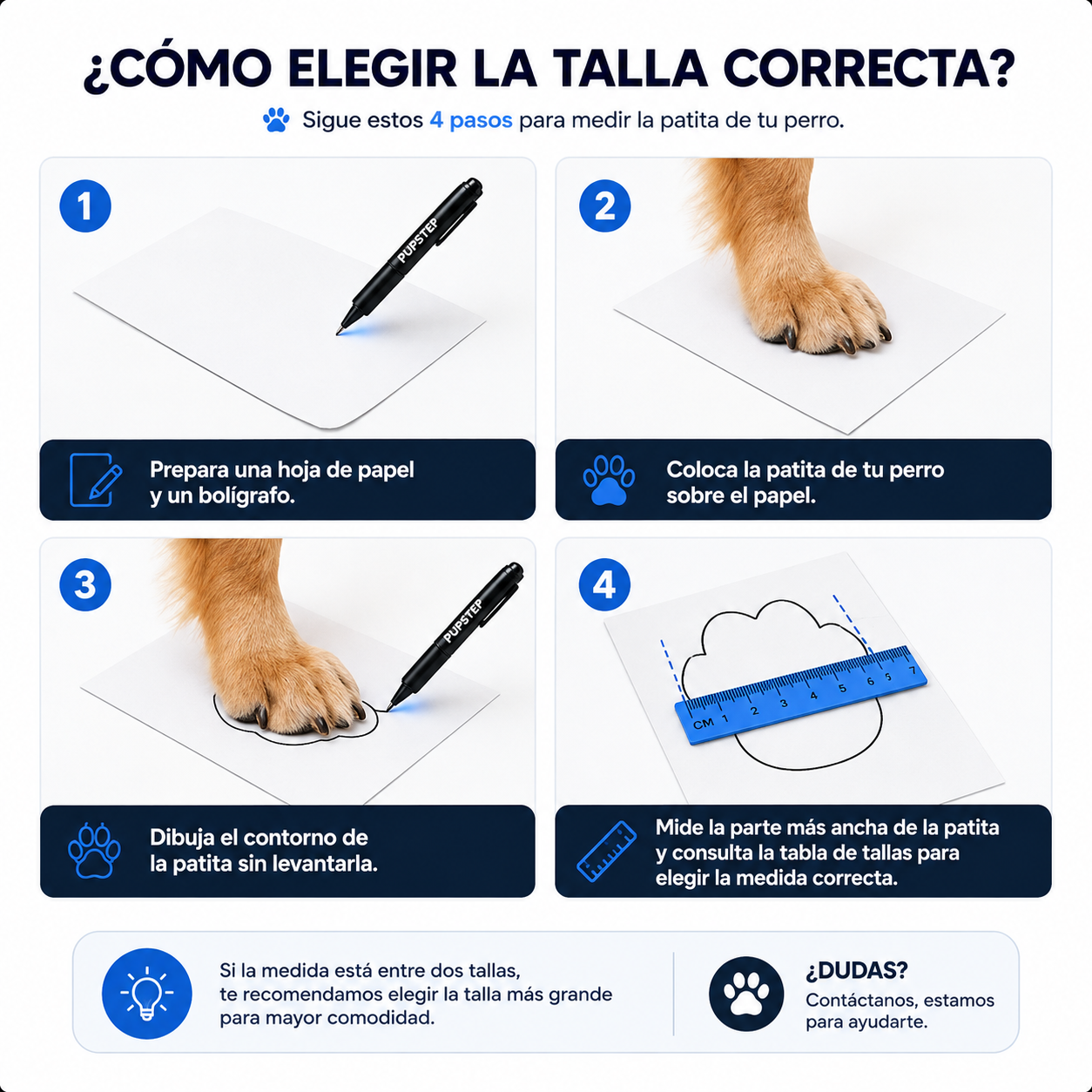 ¿CÓMO ELEGIR LA TALLA CORRECTA?

Sigue estos 4 pasos para medir la patita de tu perro.

1

PUPSTEP

Prepara una hoja de papel y un bolígrafo.

2

Coloca la patita de tu perro sobre el papel.

3

PUPSTEP

Dibuja el contorno de la patita sin levantarla.

4

CM 1 2 3 4 5 6 5 7

Mide la parte más ancha de la patita y consulta la tabla de tallas para elegir la medida correcta.

Si la medida está entre dos tallas, te recomendamos elegir la talla más grande para mayor comodidad.

¿DUDAS?
Contáctanos, estamos para ayudarte.